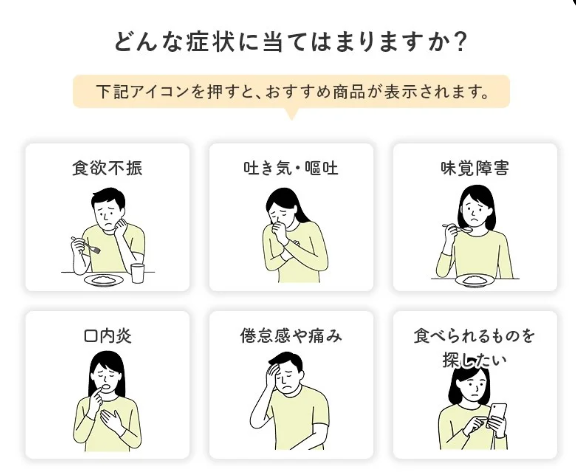 どんな症状に当てはまりますか？

下記アイコンを押すと、おすすめ商品が表示されます。

食欲不振

吐き気・嘔吐

味覚障害

口内炎

倦怠感や痛み

食べられるものを探したい